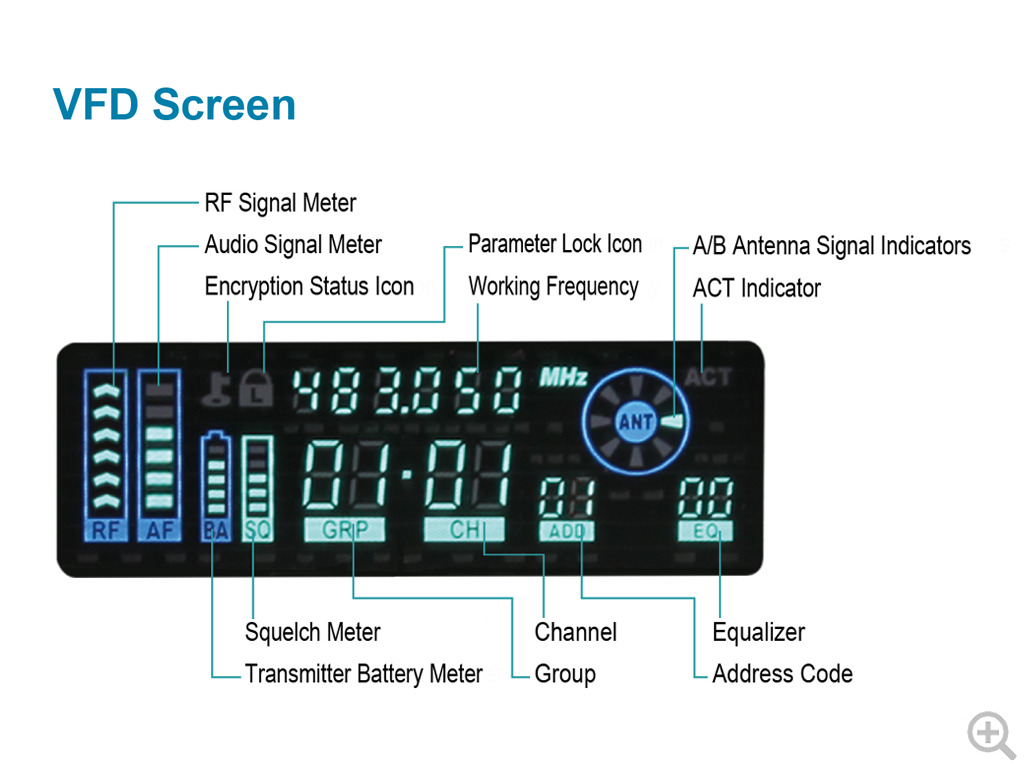 VFD Screen

RF Signal Meter
Audio Signal Meter
Encryption Status Icon
Parameter Lock Icon
Working Frequency
A/B Antenna Signal Indicators
ACT Indicator

L 483.050 MHz
ANT
ACT
01.01 01 00
RF AF BA SQ GRP CH ADD EQ

Squelch Meter
Transmitter Battery Meter
Channel
Group
Equalizer
Address Code